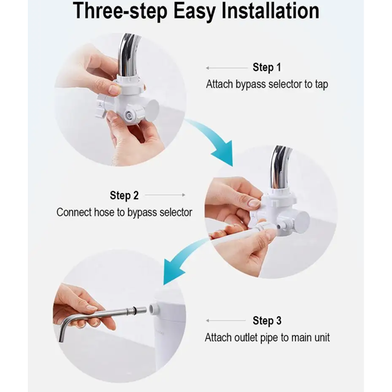 Three-step Easy Installation

Step 1
Attach bypass selector to tap

Step 2
Connect hose to bypass selector

Step 3
Attach outlet pipe to main unit